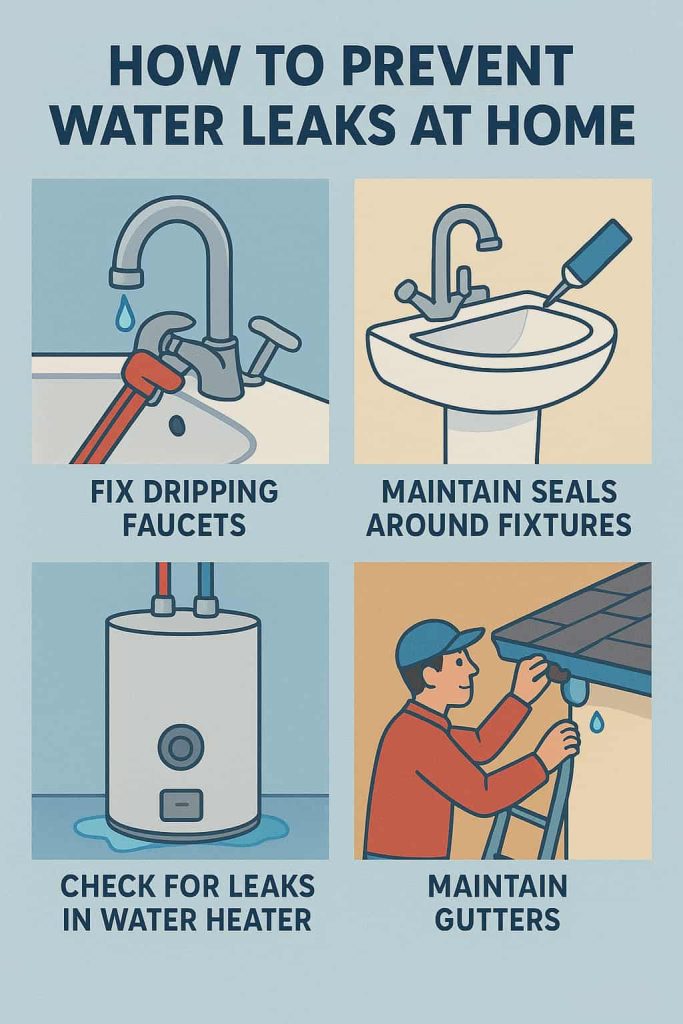 HOW TO PREVENT WATER LEAKS AT HOME

FIX DRIPPING FAUCETS

MAINTAIN SEALS AROUND FIXTURES

CHECK FOR LEAKS IN WATER HEATER

MAINTAIN GUTTERS